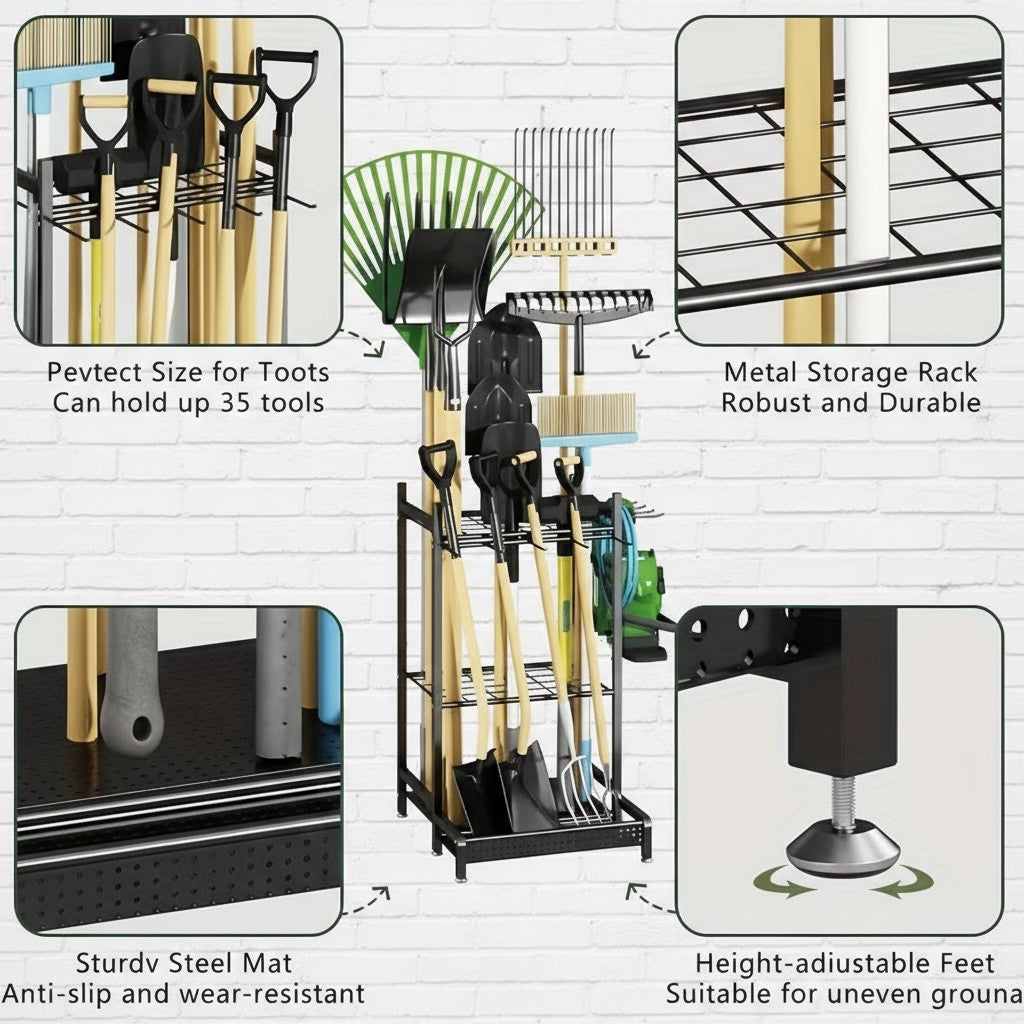 Pevtect Size for Toots
Can hold up 35 tools

Metal Storage Rack
Robust and Durable

Sturdv Steel Mat
Anti-slip and wear-resistant

Height-adiustable Feet
Suitable for uneven grouna