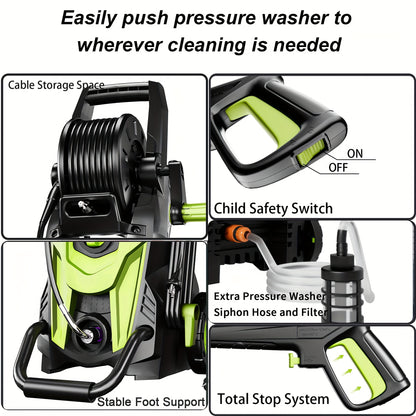 Easily push pressure washer to wherever cleaning is needed

Cable Storage Space

ON

OFF

Child Safety Switch

Extra Pressure Washer Siphon Hose and Filter

Stable Foot Support

Total Stop System