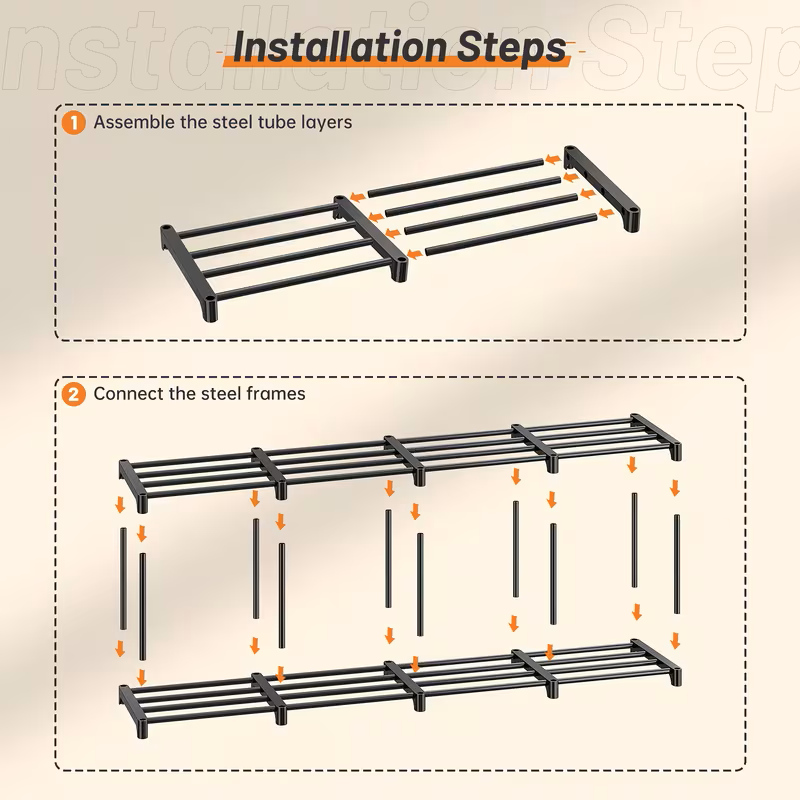 nstallation Step

Installation Steps

1 Assemble the steel tube layers

2 Connect the steel frames