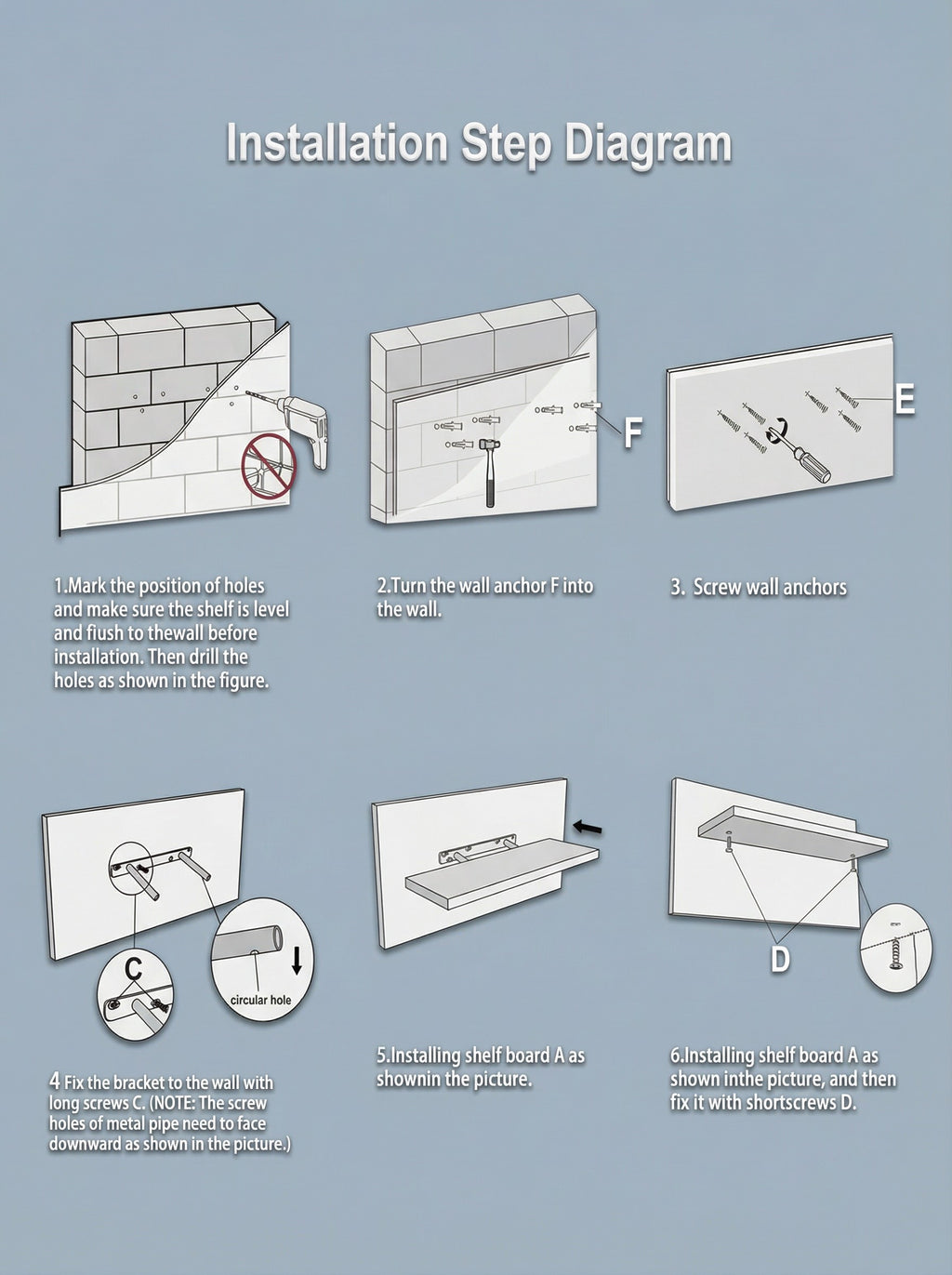 Installation Step Diagram

F

E

1.Mark the position of holes and make sure the shelf is level and fiush to thewall before installation. Then drill the holes as shown in the figure.

2.Turn the wall anchor F into the wall.

3. Screw wall anchors

C

circular hole

D

4 Fix the bracket to the wall with long screws C. (NOTE: The screw holes of metal pipe need to face downward as shown in the picture.)

5.Installing shelf board A as shownin the picture.

6.Installing shelf board A as shown inthe picture, and then fix it with shortscrews D.