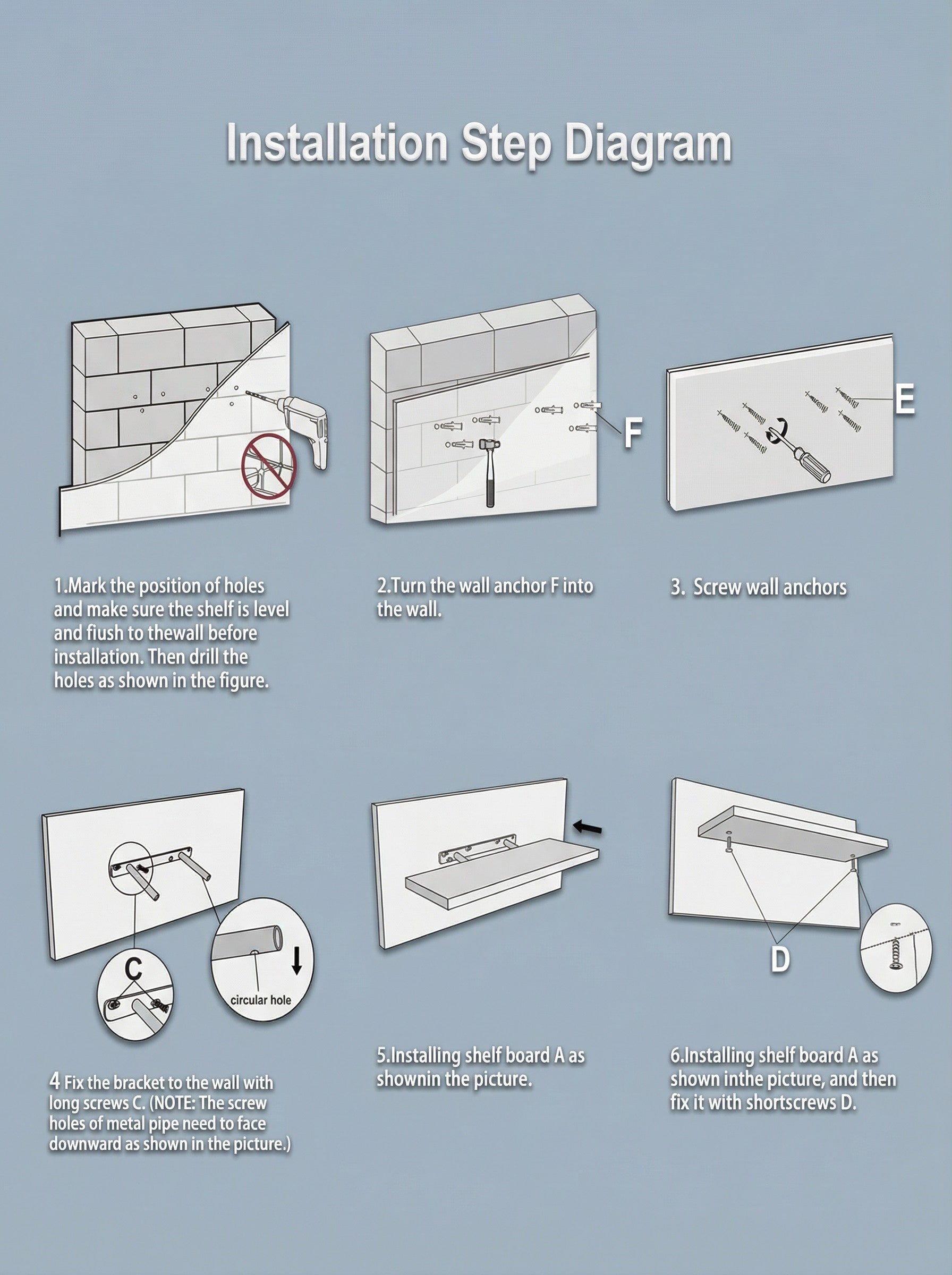 Installation Step Diagram

F

E

1.Mark the position of holes and make sure the shelf is level and fiush to thewall before installation. Then drill the holes as shown in the figure.

2.Turn the wall anchor F into the wall.

3. Screw wall anchors

C

circular hole

D

4 Fix the bracket to the wall with long screws C. (NOTE: The screw holes of metal pipe need to face downward as shown in the picture.)

5.Installing shelf board A as shownin the picture.

6.Installing shelf board A as shown inthe picture, and then fix it with shortscrews D.