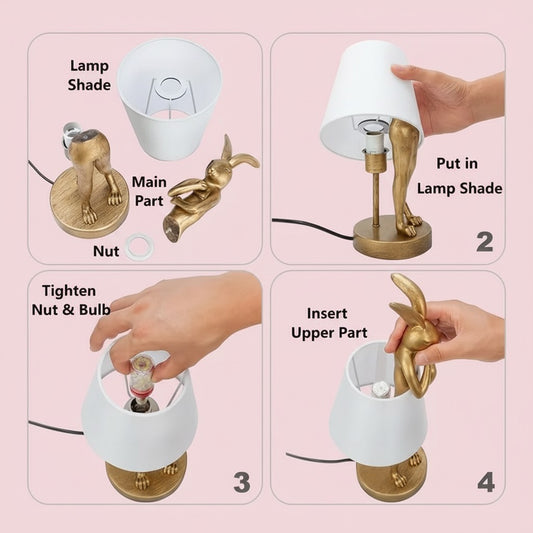 Lamp Shade

Main Part

Nut

Put in Lamp Shade

2

Tighten Nut & Bulb

3

Insert Upper Part

4