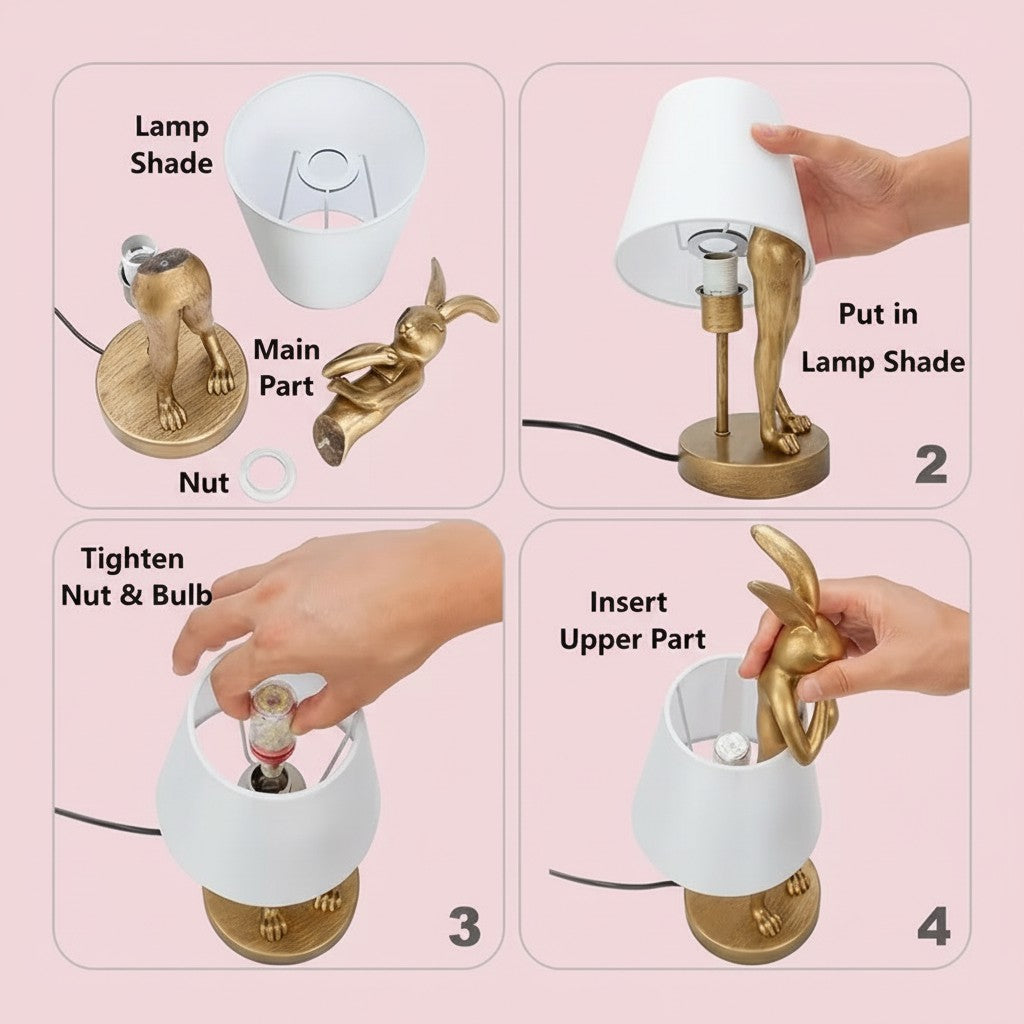 Lamp Shade

Main Part

Nut

Put in Lamp Shade

2

Tighten Nut & Bulb

3

Insert Upper Part

4