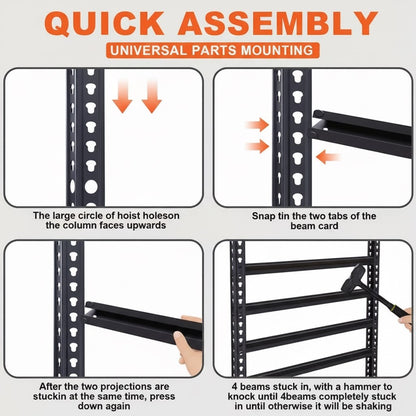 QUICK ASSEMBLY

UNIVERSAL PARTS MOUNTING

The large circle of hoist holeson the column faces upwards

Snap tin the two tabs of the beam card

After the two projections are stuckin at the same time, press down again

4 beams stuck in, with a hammer to knock until 4beams completely stuck in until otherwise it will be shaking