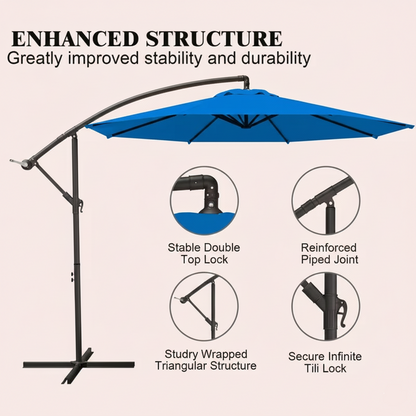 ENHANCED STRUCTURE
Greatly improved stability and durability

Stable Double Top Lock

Reinforced Piped Joint

Studry Wrapped Triangular Structure

Secure Infinite Tili Lock