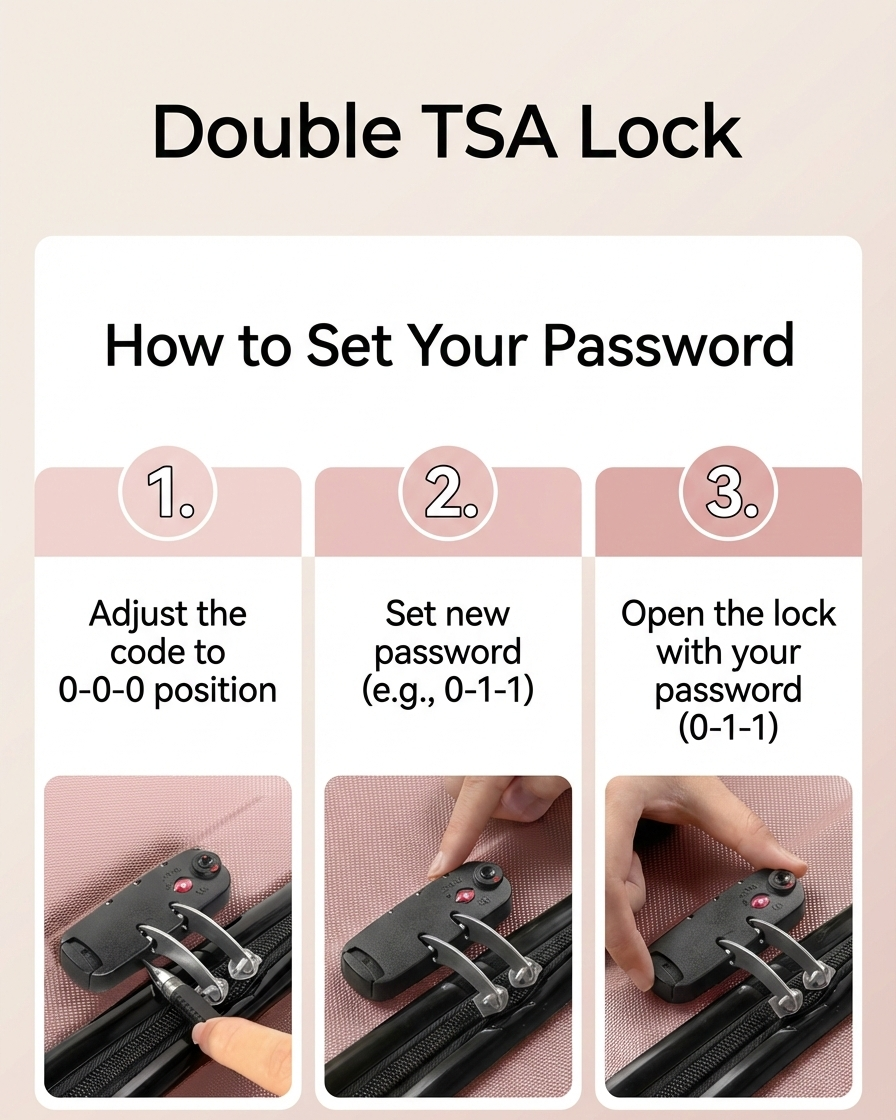 Double TSA Lock

How to Set Your Password

1.

Adjust the code to 0-0-0 position

2.

Set new password (e.g., 0-1-1)

3.

Open the lock with your password (0-1-1)