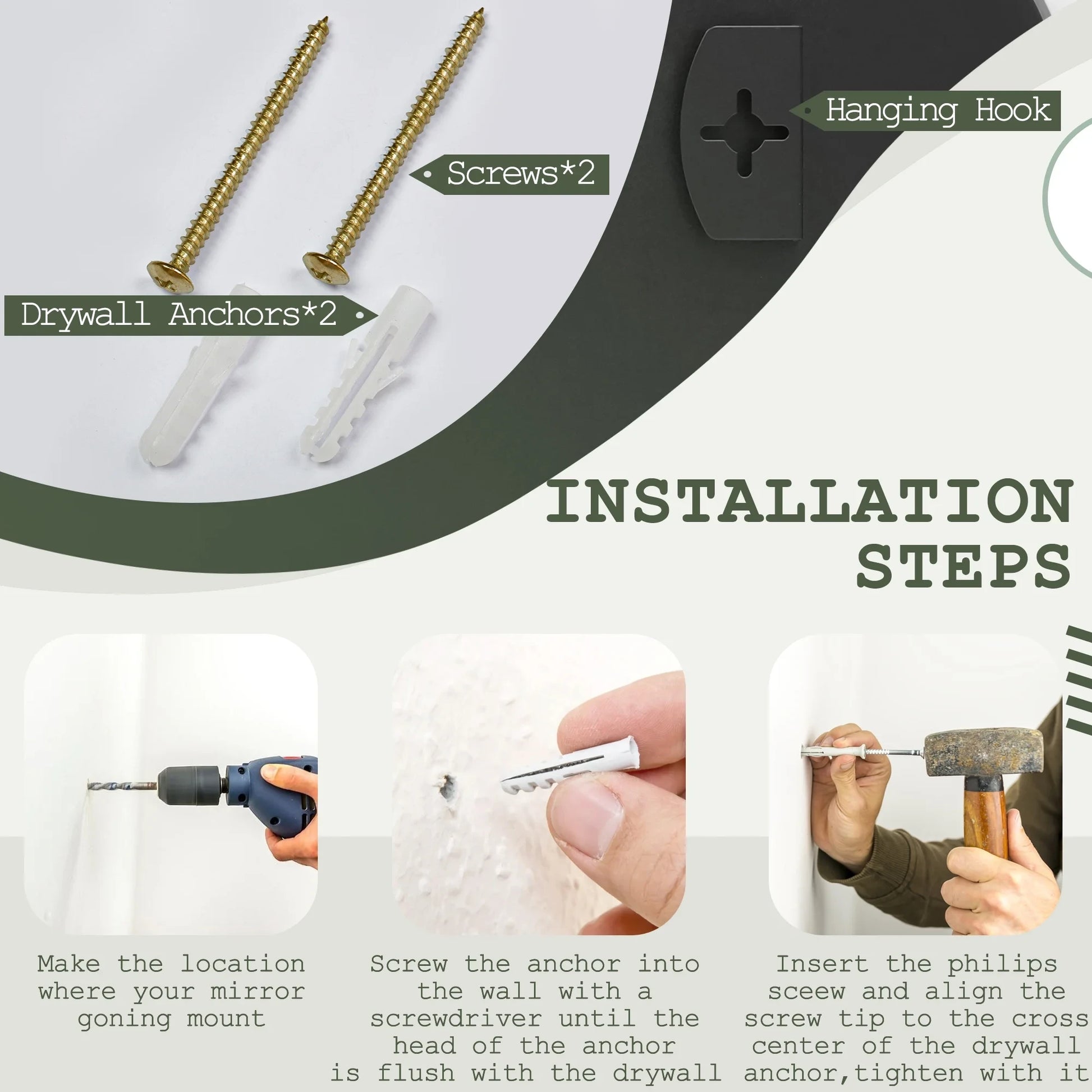 Hanging Hook

Screws*2

Drywall Anchors*2

INSTALLATION STEPS

Make the location where your mirror goning mount

Screw the anchor into the wall with a screwdriver until the head of the anchor is flush with the drywall

Insert the philips sceew and align the screw tip to the cross center of the drywall anchor,tighten with it