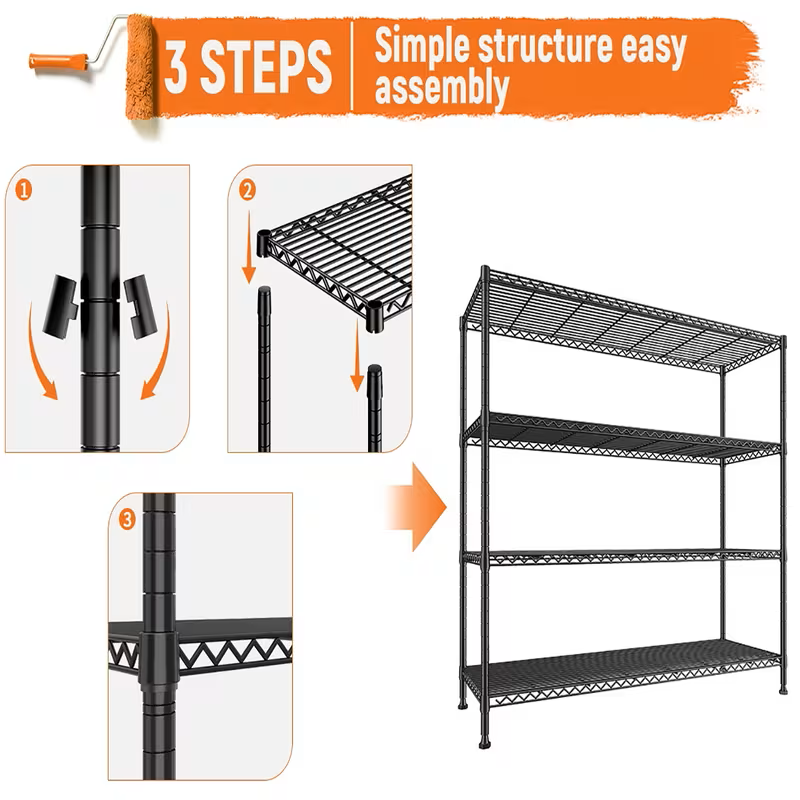 3 STEPS
Simple structure easy assembly

1

2

3