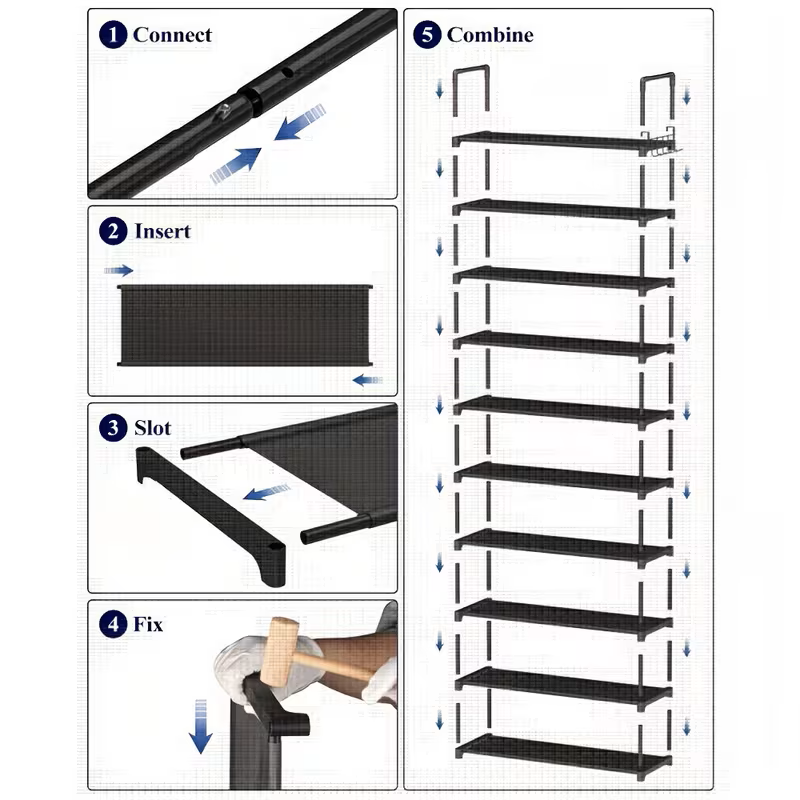 1 Connect

2 Insert

3 Slot

4 Fix

5 Combine